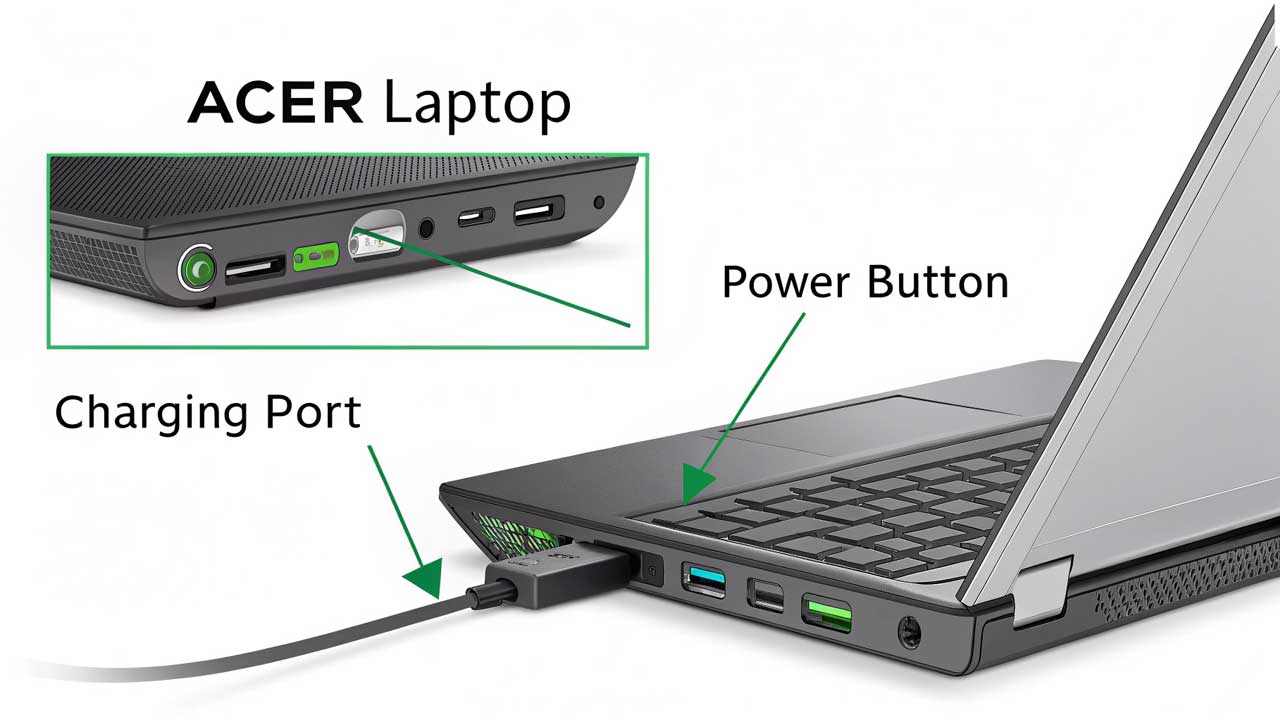 ACER Laptop

Power Button

Charging Port