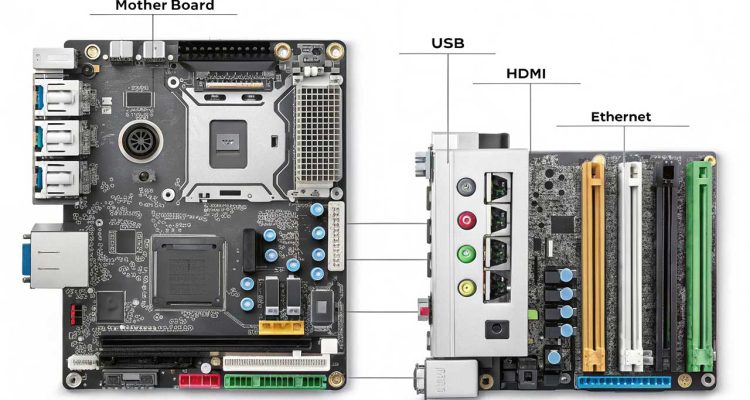 Mother Board

USB

HDMI

Ethernet